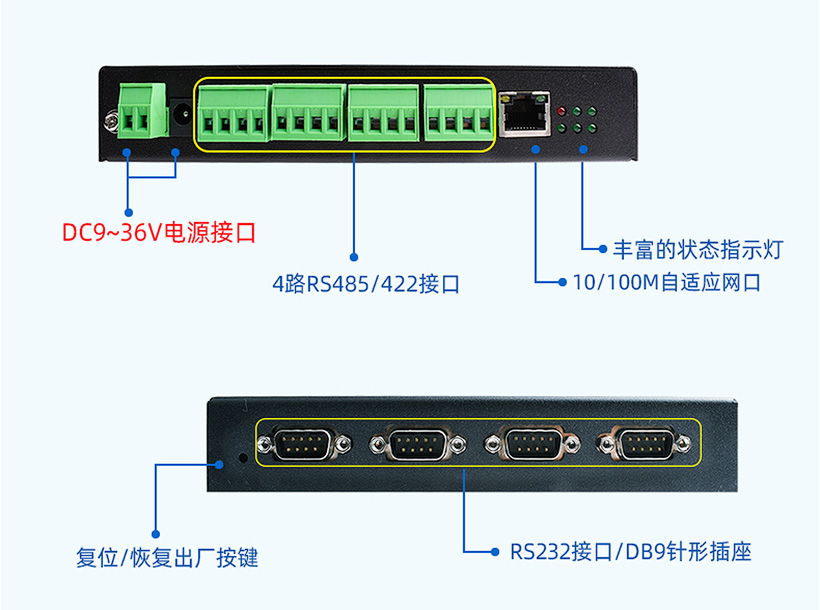 DC9~36V电源接口

4路RS485/422接口

丰富的状态指示灯

10/100M自适应网口

复位/恢复出厂按键

RS232接口/DB9针形插座